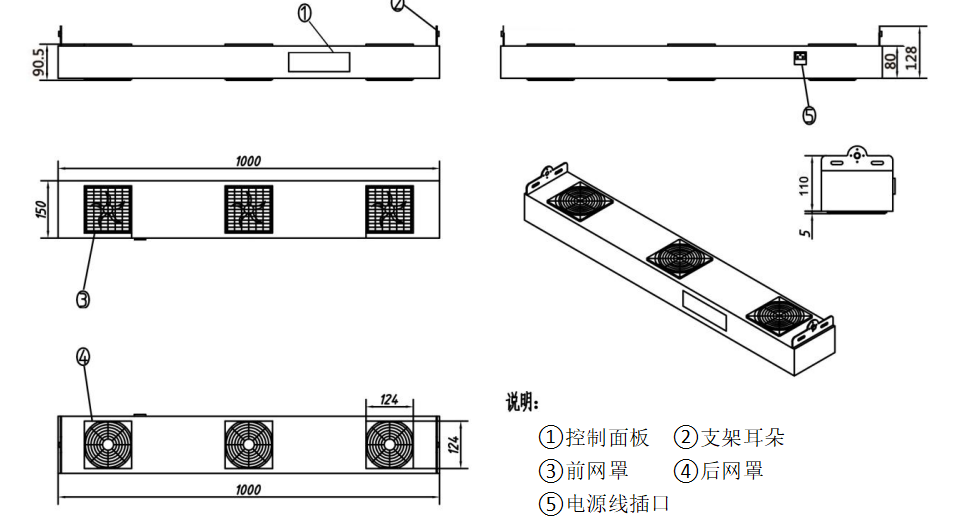 ①
②
90.5
80
128
⑤
1000
150
③
110
5
④
124
124
1000
说明:
①控制面板 ②支架耳朵
③前网罩 ④后网罩
⑤电源线插口